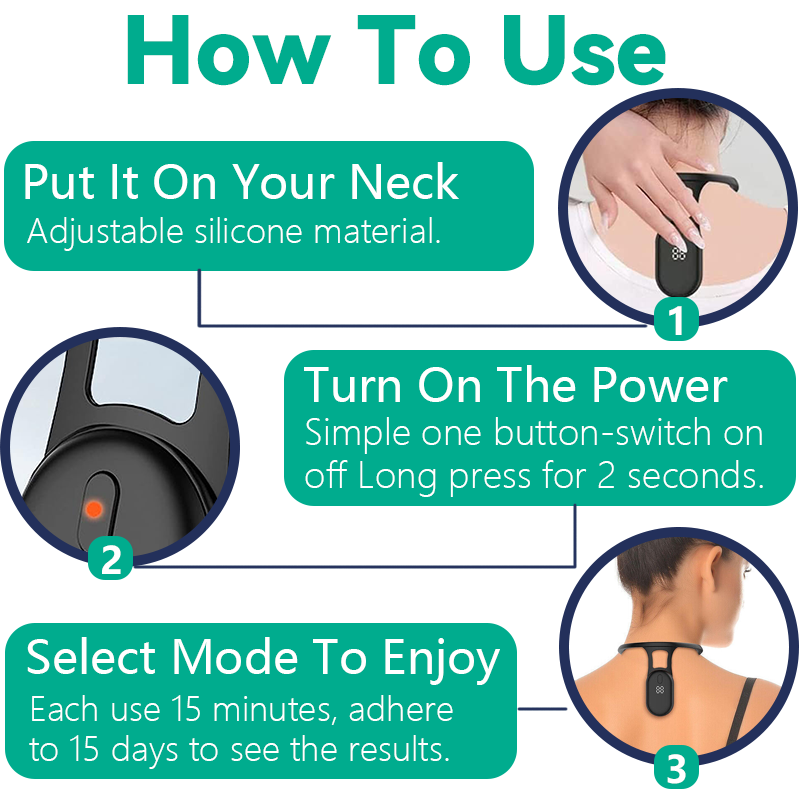 How To Use

Put It On Your Neck
Adjustable silicone material.

1

Turn On The Power
Simple one button-switch on off Long press for 2 seconds.

2

Select Mode To Enjoy
Each use 15 minutes, adhere to 15 days to see the results.

3